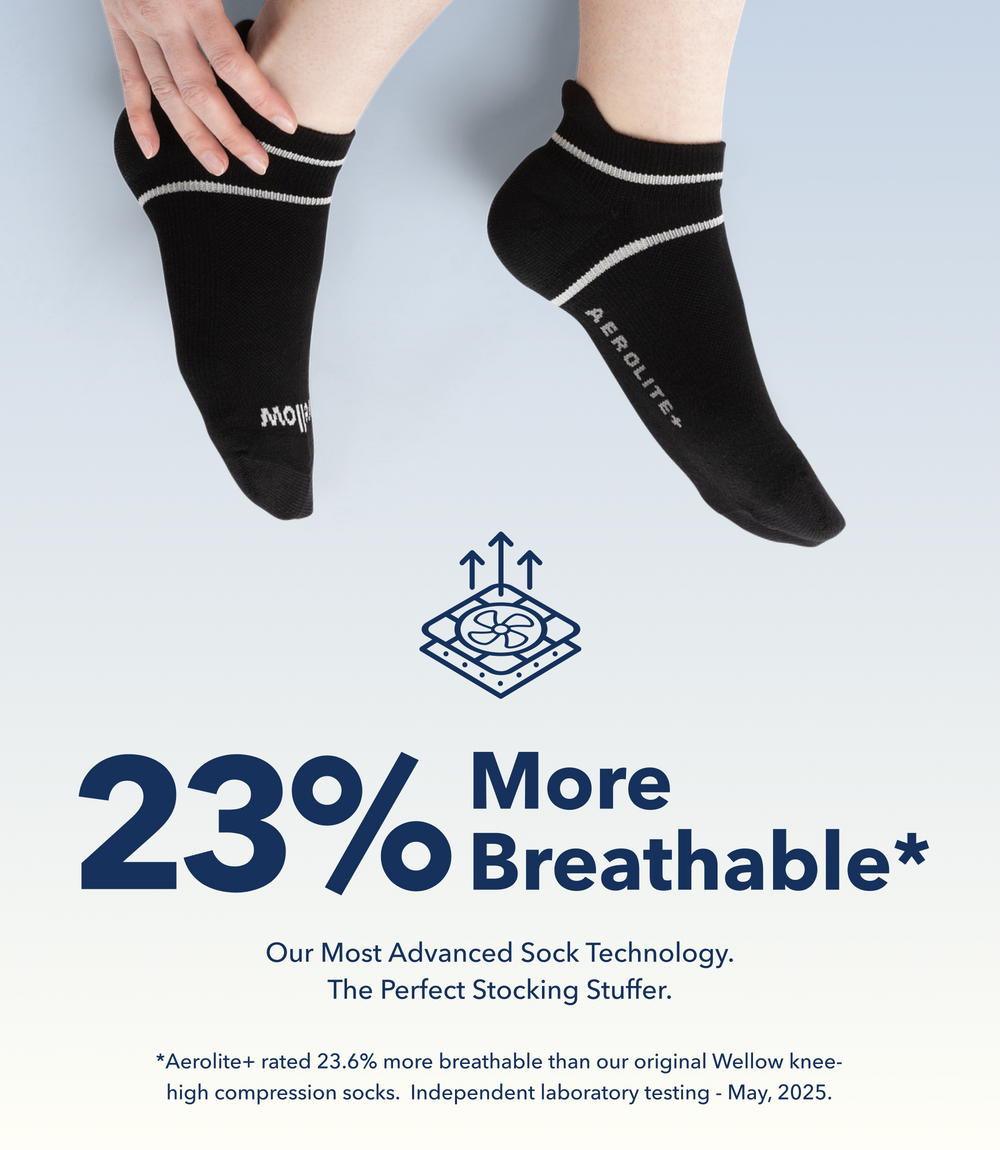 wellow

AEROLITE+

23% More Breathable*

Our Most Advanced Sock Technology.
The Perfect Stocking Stuffer.

*Aerolite+ rated 23.6% more breathable than our original Wellow knee-high compression socks. Independent laboratory testing - May, 2025.